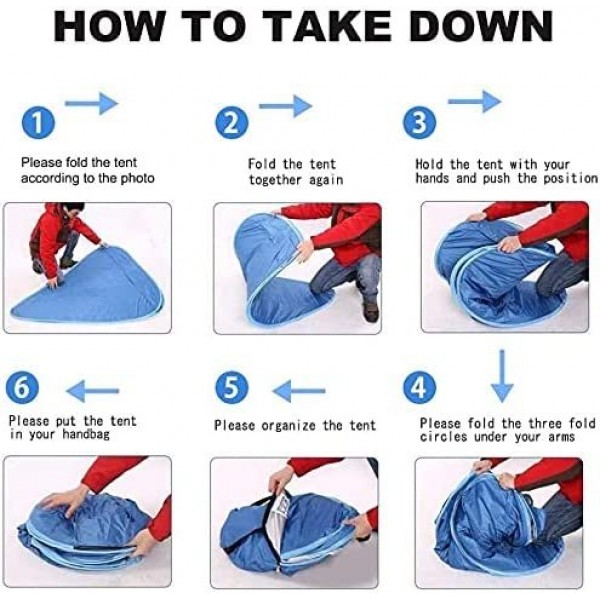 HOW TO TAKE DOWN

1
Please fold the tent according to the photo

2
Fold the tent together again

3
Hold the tent with your hands and push the position

6
Please put the tent in your handbag

5
Please organize the tent

4
Please fold the three fold circles under your arms