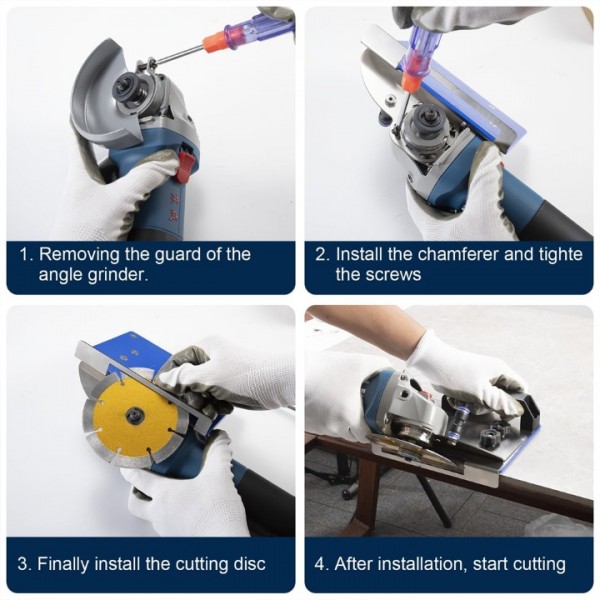 1. Removing the guard of the angle grinder.

2. Install the chamferer and tighte the screws

3. Finally install the cutting disc

4. After installation, start cutting