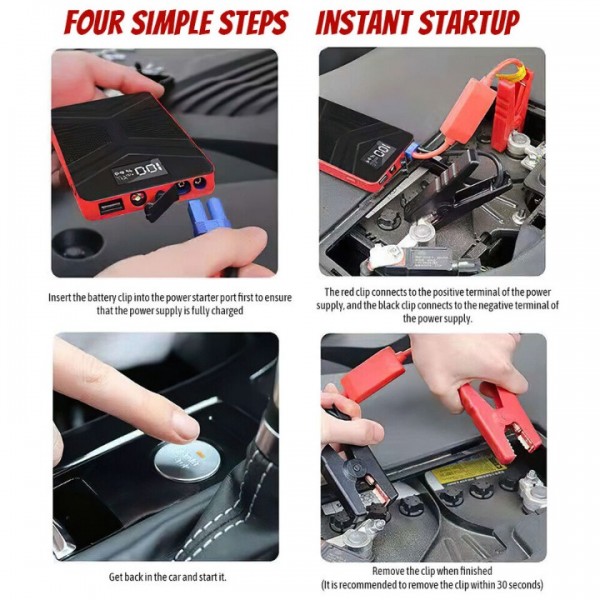 FOUR SIMPLE STEPS INSTANT STARTUP

100

Insert the battery clip into the power starter port first to ensure that the power supply is fully charged

100

The red clip connects to the positive terminal of the power supply, and the black clip connects to the negative terminal of the power supply.

Get back in the car and start it.

Remove the clip when finished
(It is recommended to remove the clip within 30 seconds)