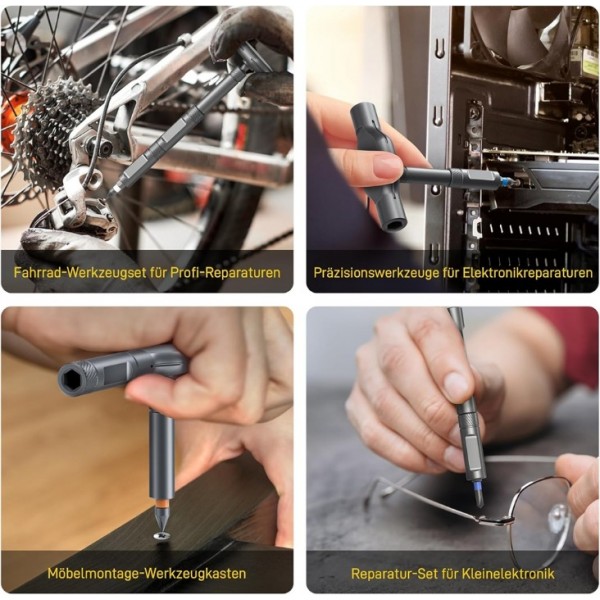 Fahrrad-Werkzeugset für Profi-Reparaturen

Präzisionswerkzeuge für Elektronikreparaturen

Möbelmontage-Werkzeugkasten

Reparatur-Set für Kleinelektronik